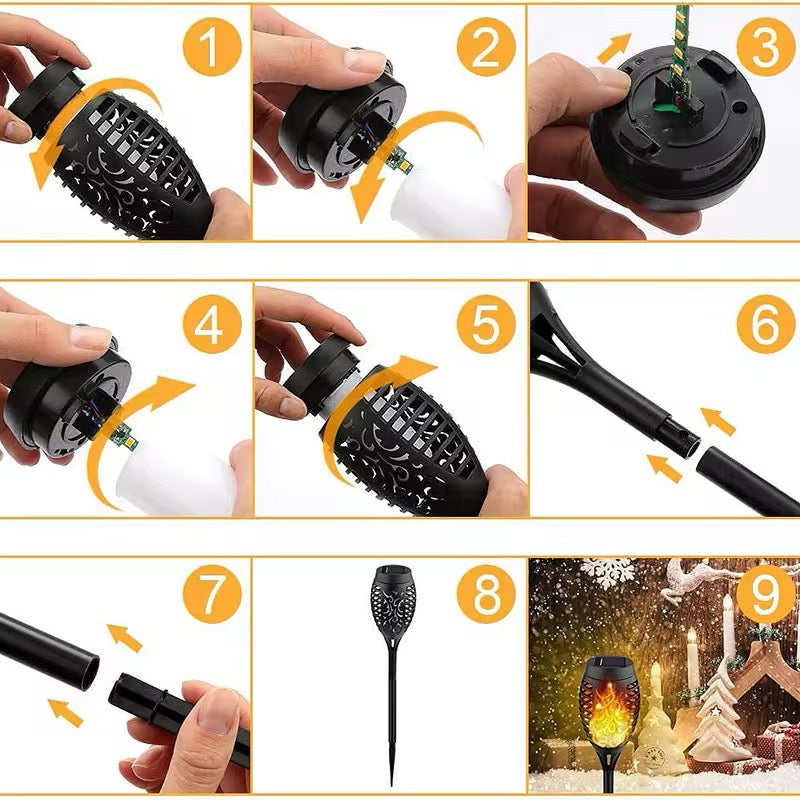 1
2
3
4
5
6
7
8
9