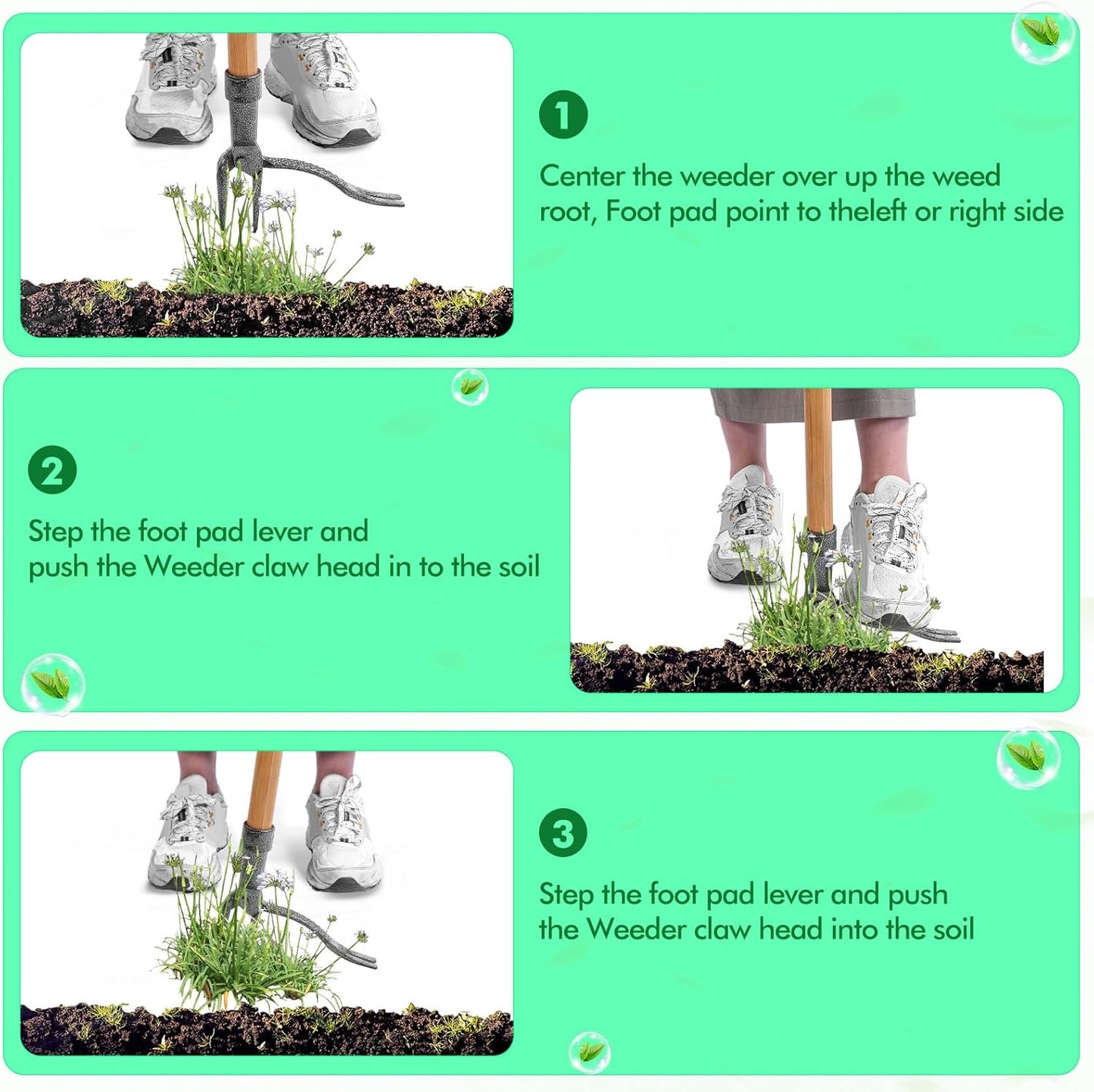 1

Center the weeder over up the weed root, Foot pad point to theleft or right side

2

Step the foot pad lever and push the Weeder claw head in to the soil

3

Step the foot pad lever and push the Weeder claw head into the soil