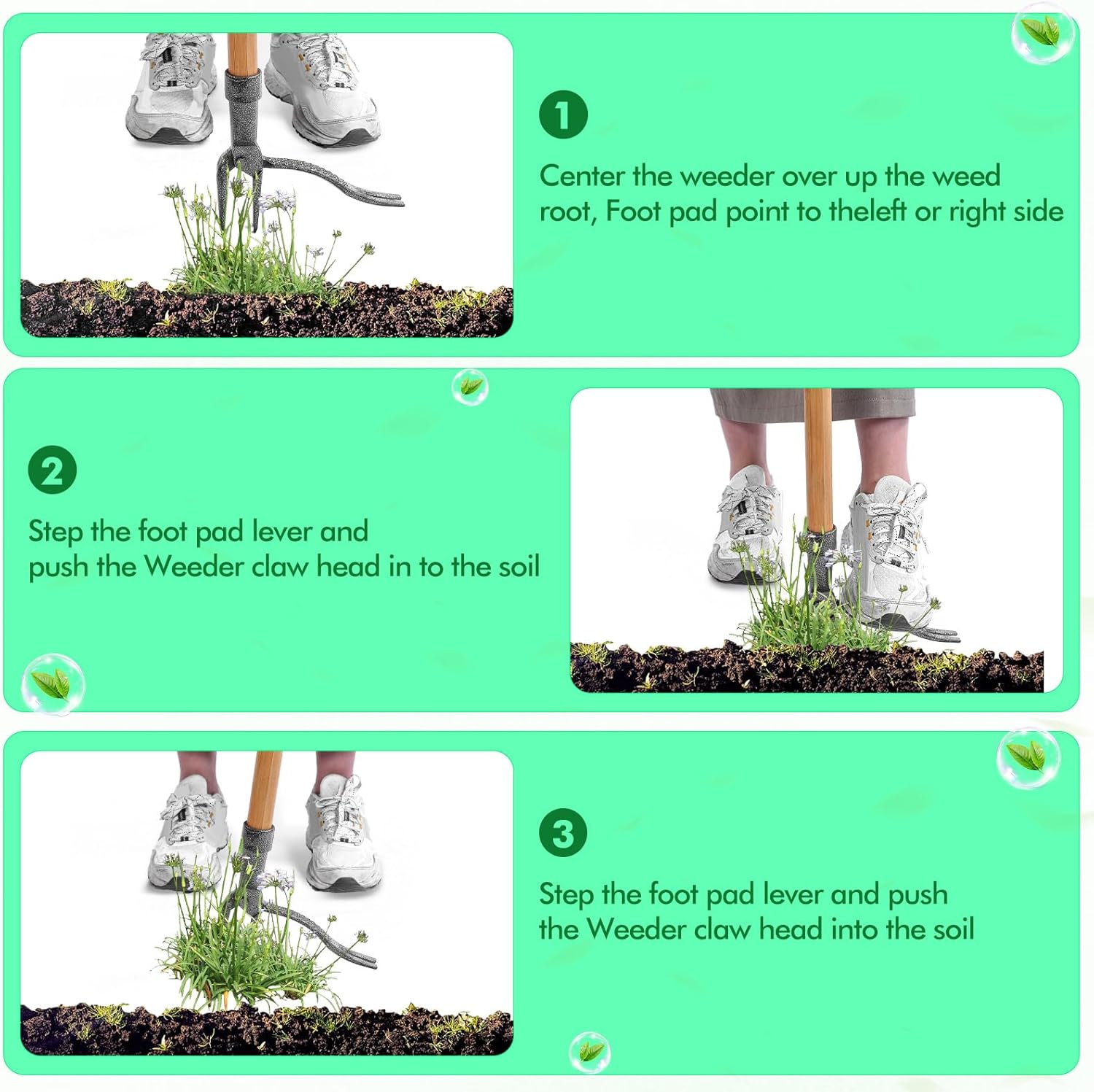 1

Center the weeder over up the weed root, Foot pad point to theleft or right side

2

Step the foot pad lever and push the Weeder claw head in to the soil

3

Step the foot pad lever and push the Weeder claw head into the soil