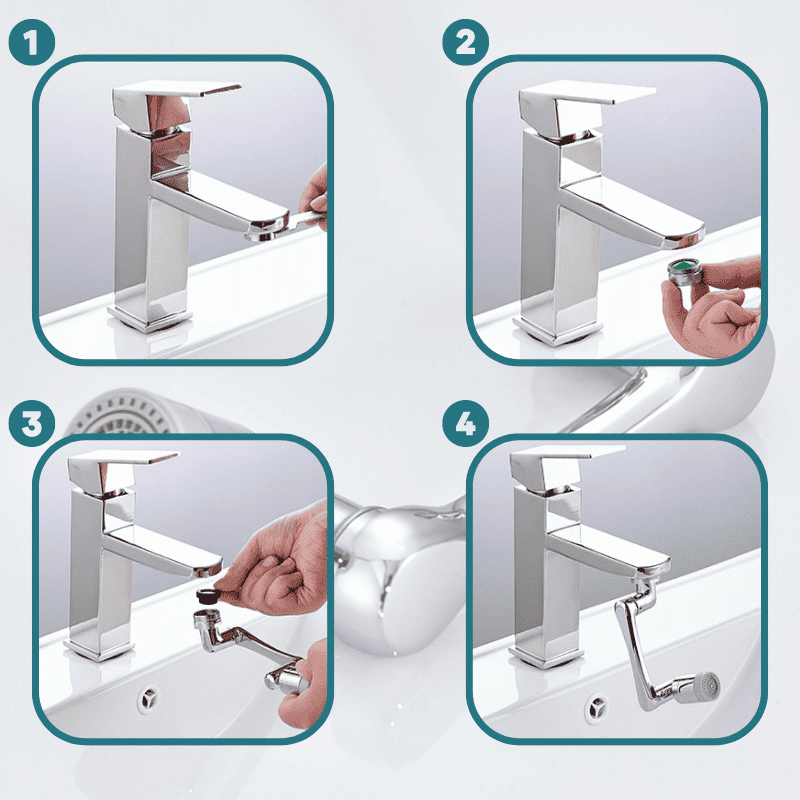 1

2

3

4