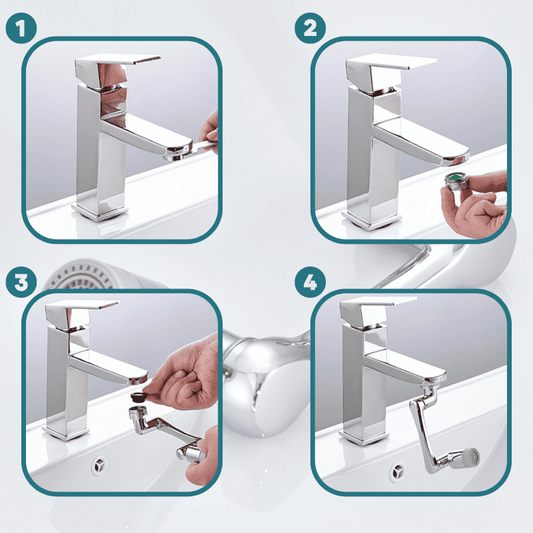 1

2

3

4