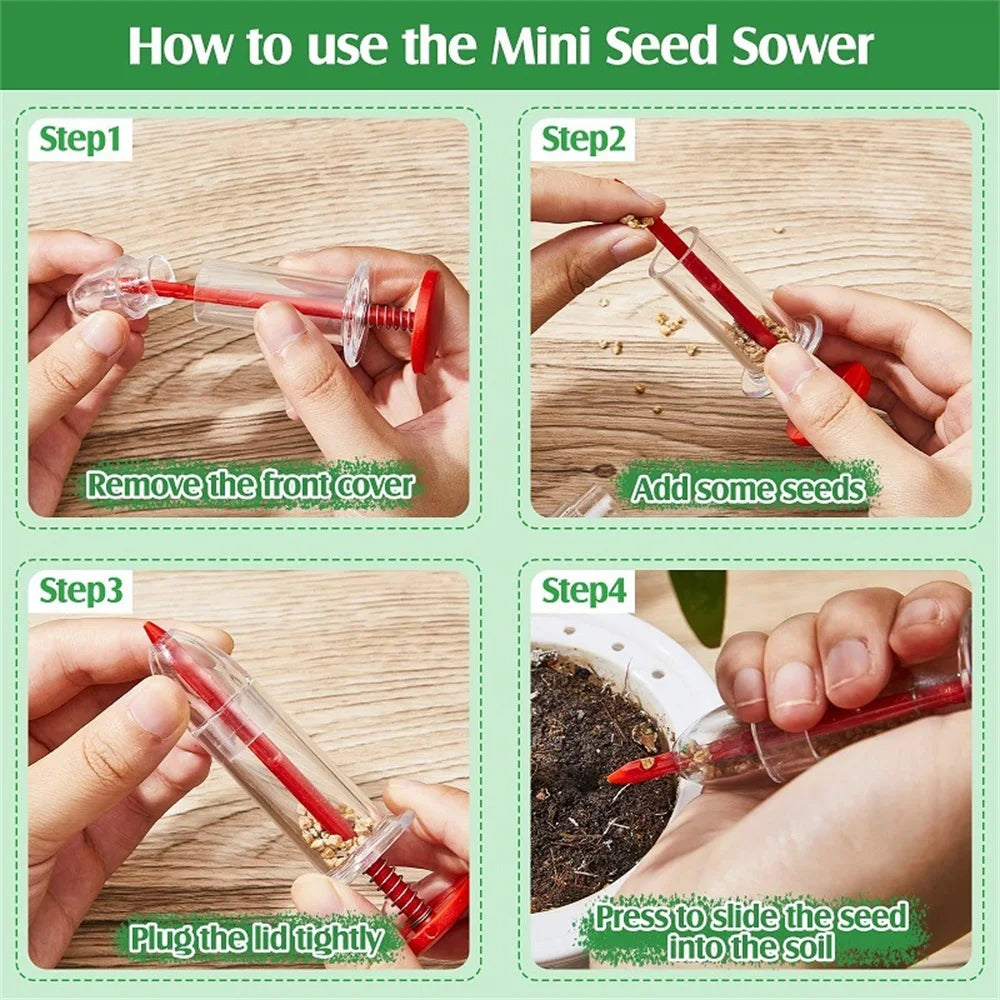 How to use the Mini Seed Sower

Step1

Remove the front cover

Step2

Add some seeds

Step3

Plug the lid tightly

Step4

Press to slide the seed into the soil